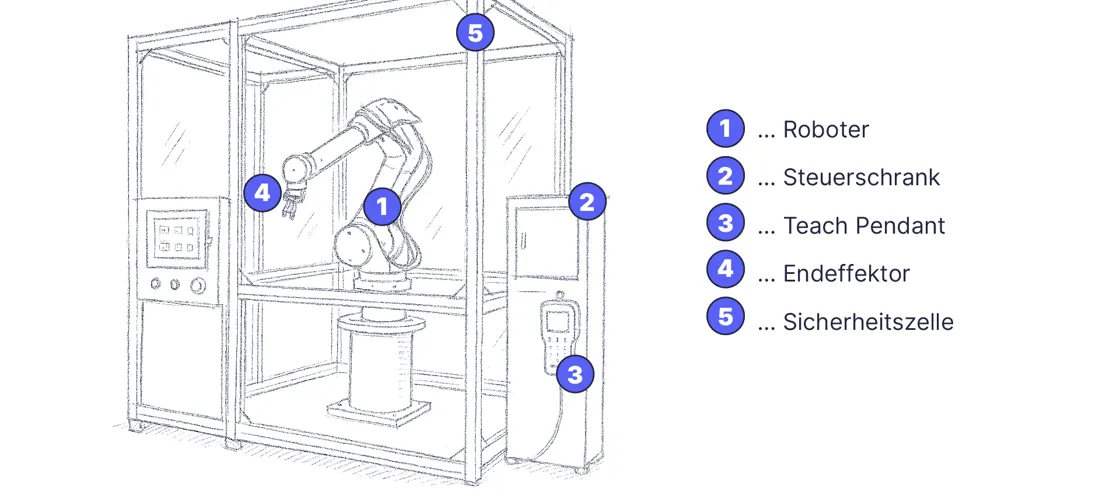 5
4
1
2
3

1 ... Roboter
2 ... Steuerschrank
3 ... Teach Pendant
4 ... Endeffektor
5 ... Sicherheitszelle