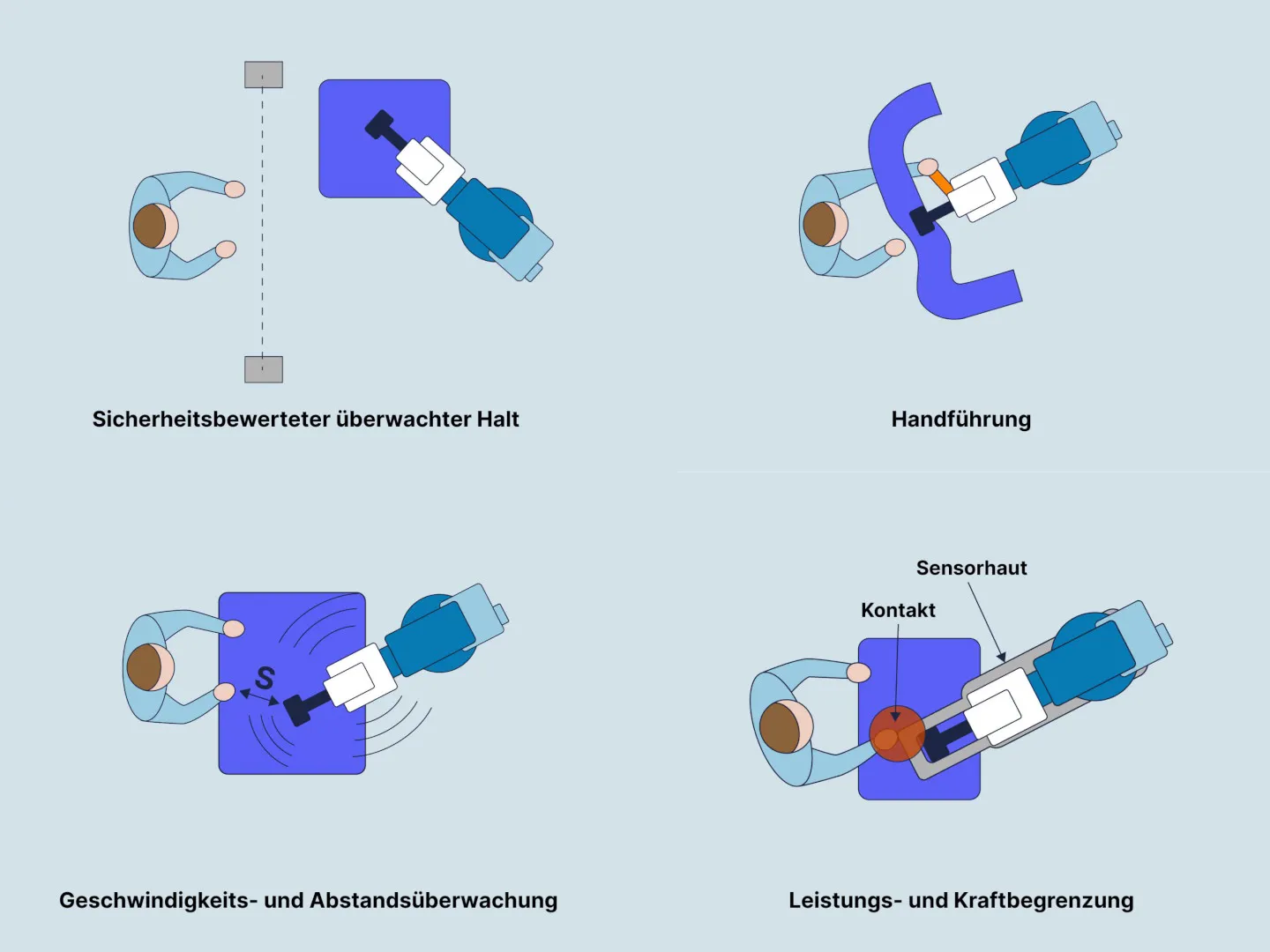 Sicherheitsbewerteter überwachter Halt

Handführung

S

Geschwindigkeits- und Abstandsüberwachung

Sensorhaut

Kontakt

Leistungs- und Kraftbegrenzung